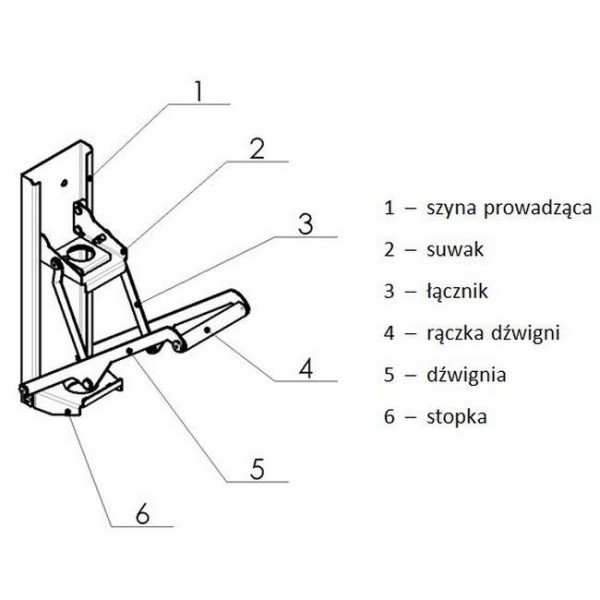 1

2

3

4

5

6

1 – szyna prowadząca

2 – suwak

3 – łącznik

4 – rączka dźwigni

5 – dźwignia

6 – stopka